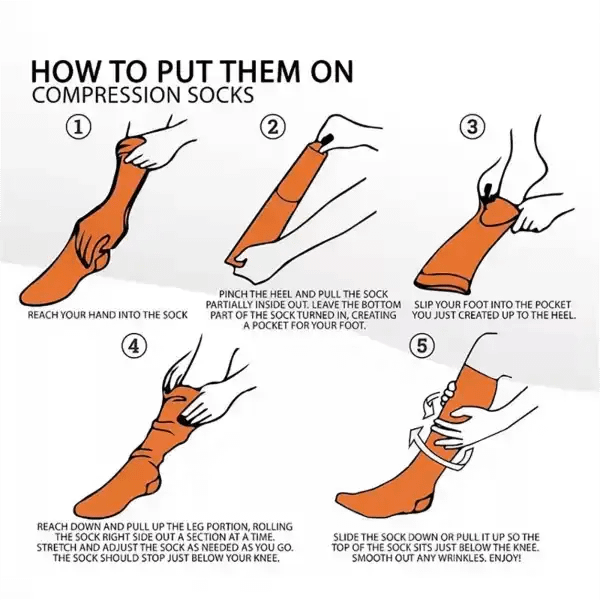 HOW TO PUT THEM ON
COMPRESSION SOCKS

①

REACH YOUR HAND INTO THE SOCK

②

PINCH THE HEEL AND PULL THE SOCK PARTIALLY INSIDE OUT. LEAVE THE BOTTOM PART OF THE SOCK TURNED IN, CREATING A POCKET FOR YOUR FOOT.

③

SLIP YOUR FOOT INTO THE POCKET YOU JUST CREATED UP TO THE HEEL.

④

REACH DOWN AND PULL UP THE LEG PORTION, ROLLING THE SOCK RIGHT SIDE OUT A SECTION AT A TIME. STRETCH AND ADJUST THE SOCK AS NEEDED AS YOU GO. THE SOCK SHOULD STOP JUST BELOW YOUR KNEE.

⑤

SLIDE THE SOCK DOWN OR PULL IT UP SO THE TOP OF THE SOCK SITS JUST BELOW THE KNEE. SMOOTH OUT ANY WRINKLES. ENJOY!